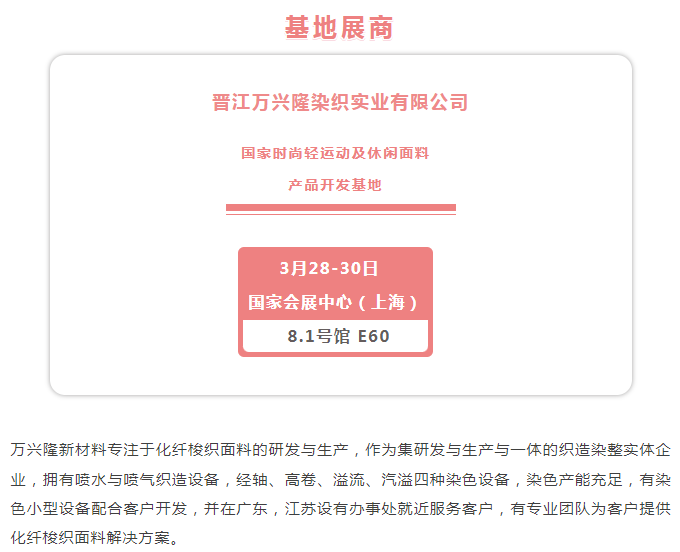 基地展商

晋江万兴隆染织实业有限公司

国家时尚轻运动及休闲面料

产品开发基地

3月28-30日

国家会展中心（上海）

8.1号馆 E60

万兴隆新材料专注于化纤梭织面料的研发与生产，作为集研发与生产与一体的织造染整实体企业，拥有喷水与喷气织造设备，经轴、高卷、溢流、汽溢四种染色设备，染色产能充足，有染色小型设备配合客户开发，并在广东，江苏设有办事处就近服务客户，有专业团队为客户提供化纤梭织面料解决方案。